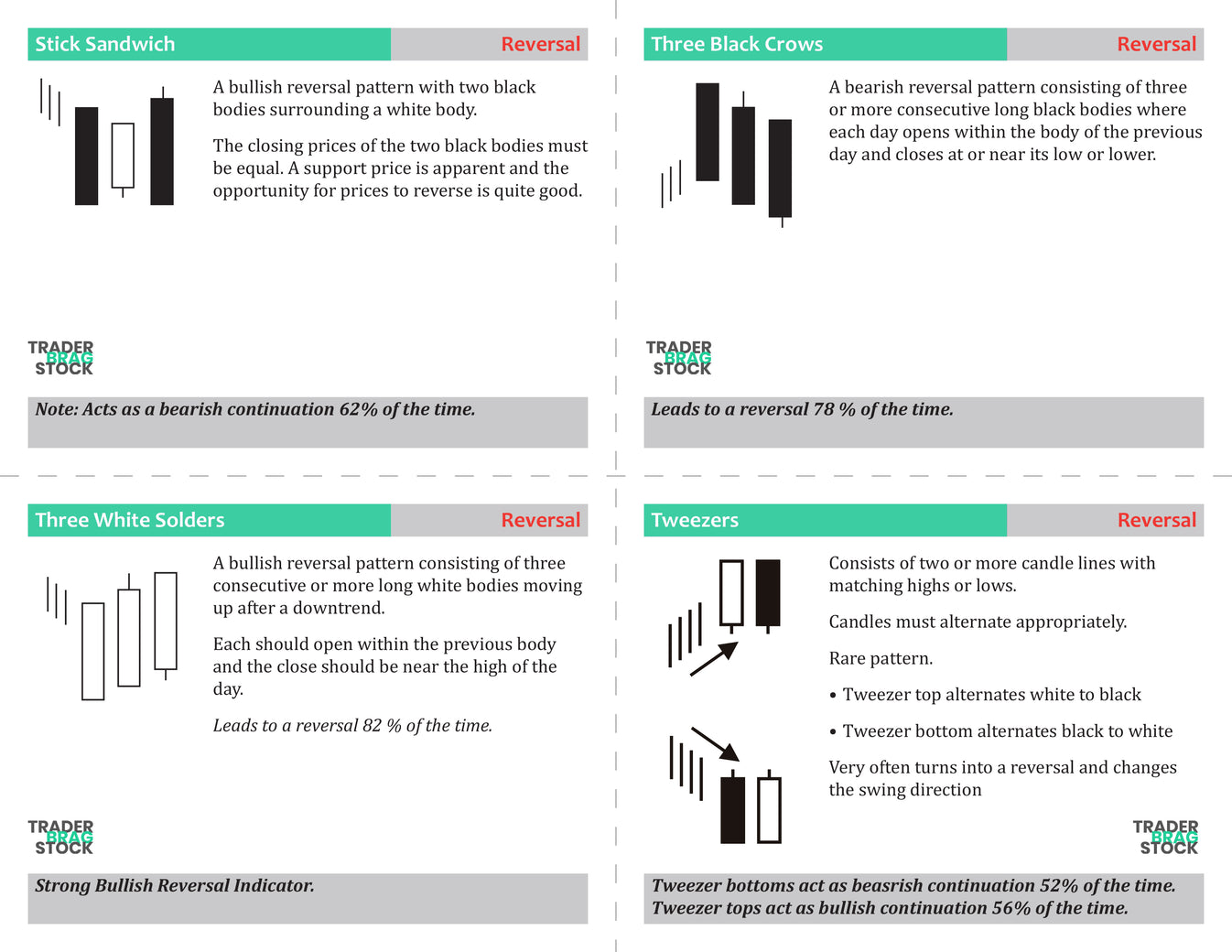 Stick Sandwich
Reversal

A bullish reversal pattern with two black bodies surrounding a white body.

The closing prices of the two black bodies must be equal. A support price is apparent and the opportunity for prices to reverse is quite good.

TRADER BRAG STOCK

Note: Acts as a bearish continuation 62% of the time.

Three Black Crows
Reversal

A bearish reversal pattern consisting of three or more consecutive long black bodies where each day opens within the body of the previous day and closes at or near its low or lower.

TRADER BRAG STOCK

Leads to a reversal 78 % of the time.

Three White Solders
Reversal

A bullish reversal pattern consisting of three consecutive or more long white bodies moving up after a downtrend.

Each should open within the previous body and the close should be near the high of the day.

Leads to a reversal 82 % of the time.

TRADER BRAG STOCK

Strong Bullish Reversal Indicator.

Tweezers
Reversal

Consists of two or more candle lines with matching highs or lows.

Candles must alternate appropriately.

Rare pattern.

• Tweezer top alternates white to black

• Tweezer bottom alternates black to white

Very often turns into a reversal and changes the swing direction

TRADER BRAG STOCK

Tweezer bottoms act as beasrish continuation 52% of the time.
Tweezer tops act as bullish continuation 56% of the time.