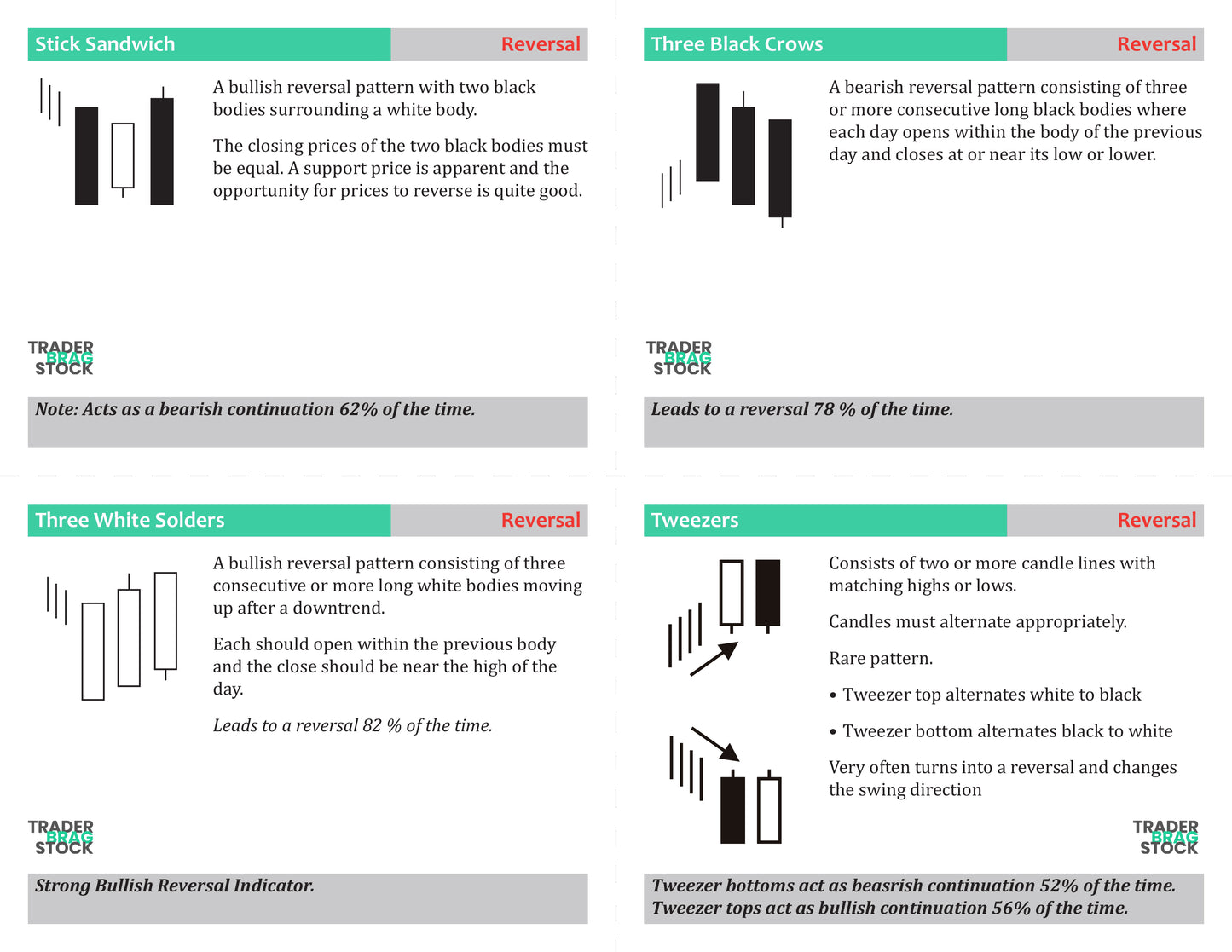 Stick Sandwich
Reversal

A bullish reversal pattern with two black bodies surrounding a white body.

The closing prices of the two black bodies must be equal. A support price is apparent and the opportunity for prices to reverse is quite good.

TRADER BRAG STOCK

Note: Acts as a bearish continuation 62% of the time.

Three Black Crows
Reversal

A bearish reversal pattern consisting of three or more consecutive long black bodies where each day opens within the body of the previous day and closes at or near its low or lower.

TRADER BRAG STOCK

Leads to a reversal 78 % of the time.

Three White Solders
Reversal

A bullish reversal pattern consisting of three consecutive or more long white bodies moving up after a downtrend.

Each should open within the previous body and the close should be near the high of the day.

Leads to a reversal 82 % of the time.

TRADER BRAG STOCK

Strong Bullish Reversal Indicator.

Tweezers
Reversal

Consists of two or more candle lines with matching highs or lows.

Candles must alternate appropriately.

Rare pattern.

• Tweezer top alternates white to black

• Tweezer bottom alternates black to white

Very often turns into a reversal and changes the swing direction

TRADER BRAG STOCK

Tweezer bottoms act as beasrish continuation 52% of the time.
Tweezer tops act as bullish continuation 56% of the time.